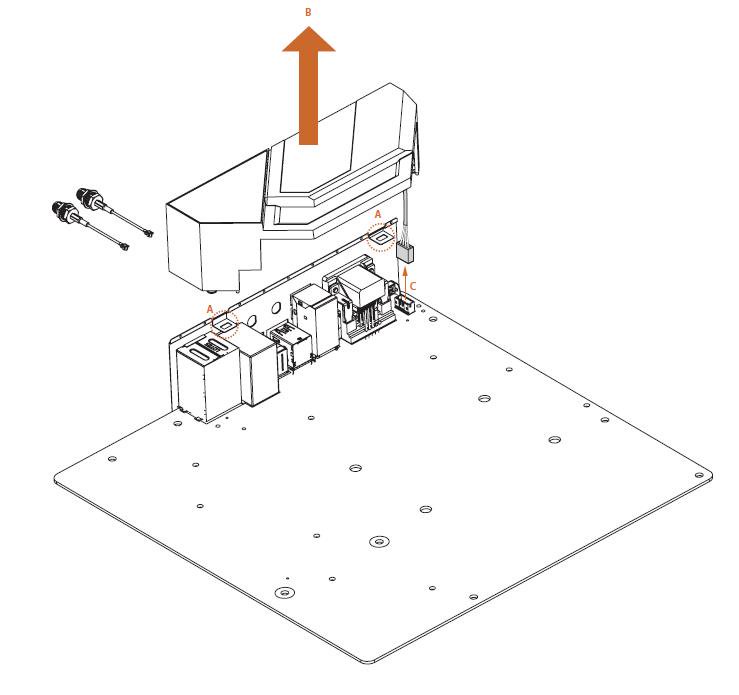 B
A
C
A