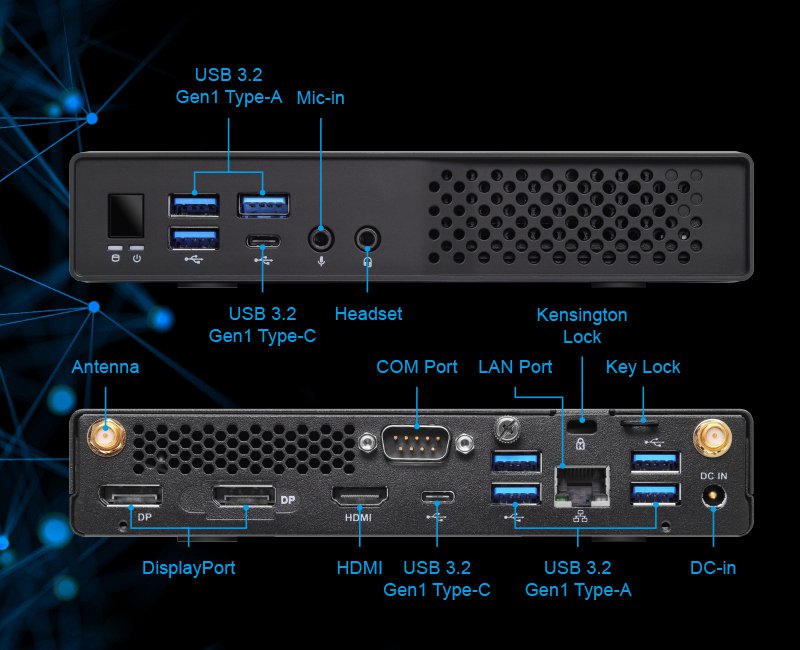 USB 3.2
Gen1 Type-A

Mic-in

USB 3.2
Gen1 Type-C

Headset

Kensington
Lock

Antenna

COM Port

LAN Port

Key Lock

DP

DP

HDMI

DC IN

DisplayPort

HDMI

USB 3.2
Gen1 Type-C

USB 3.2
Gen1 Type-A

DC-in