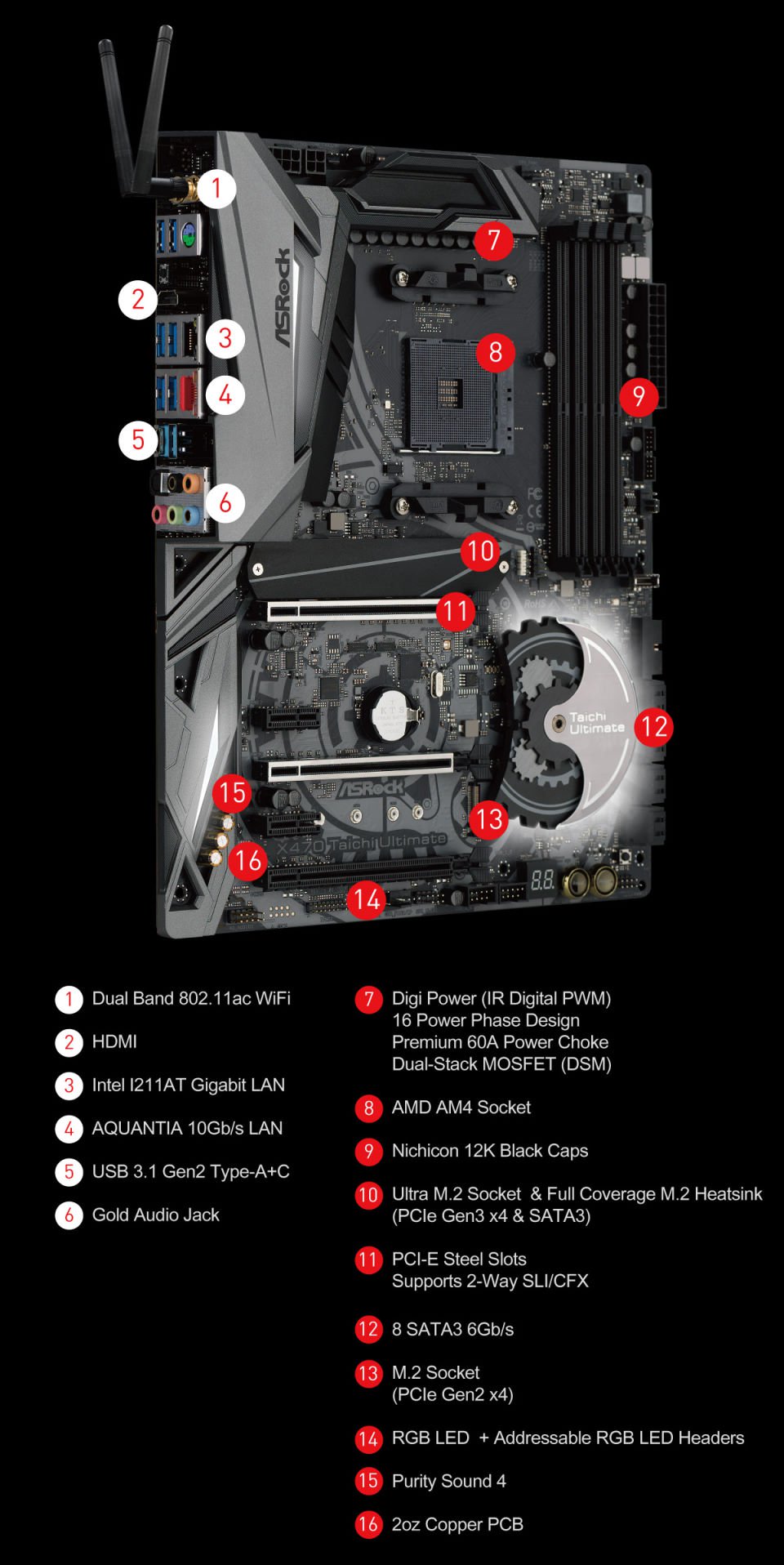 1
2
3
4
5
6
7
8
9
10
11
12
13
14
15
16

ASRock
Taichi Ultimate
ASRock
X470 Taichi Ultimate

1 Dual Band 802.11ac WiFi

2 HDMI

3 Intel I211AT Gigabit LAN

4 AQUANTIA 10Gb/s LAN

5 USB 3.1 Gen2 Type-A+C

6 Gold Audio Jack

7 Digi Power (IR Digital PWM)
16 Power Phase Design
Premium 60A Power Choke
Dual-Stack MOSFET (DSM)

8 AMD AM4 Socket

9 Nichicon 12K Black Caps

10 Ultra M.2 Socket & Full Coverage M.2 Heatsink (PCIe Gen3 x4 & SATA3)

11 PCI-E Steel Slots
Supports 2-Way SLI/CFX

12 8 SATA3 6Gb/s

13 M.2 Socket
(PCIe Gen2 x4)

14 RGB LED + Addressable RGB LED Headers

15 Purity Sound 4

16 2oz Copper PCB