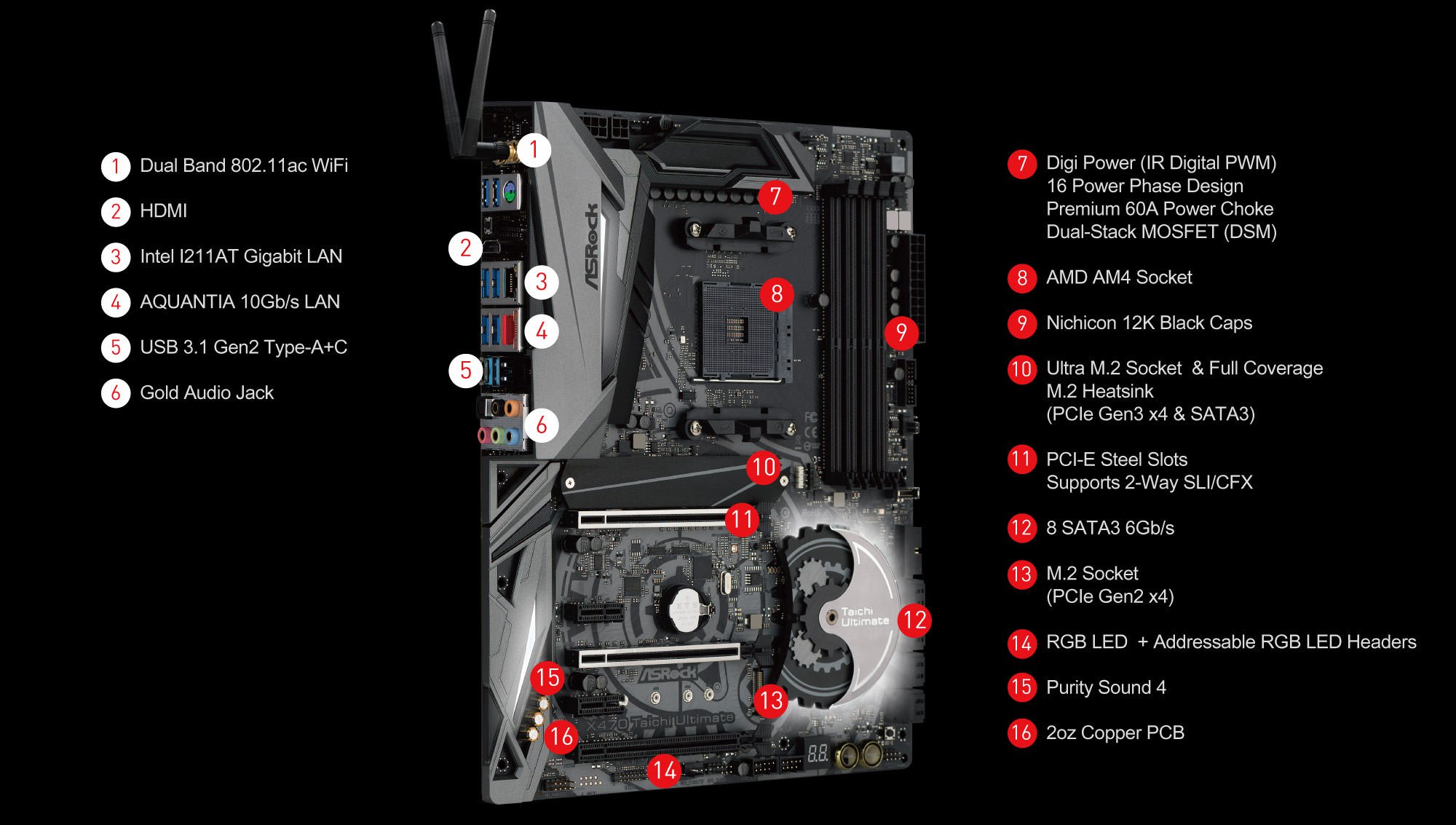 1 Dual Band 802.11ac WiFi

2 HDMI

3 Intel I211AT Gigabit LAN

4 AQUANTIA 10Gb/s LAN

5 USB 3.1 Gen2 Type-A+C

6 Gold Audio Jack

1

2

3

4

5

6

7

8

9

10

11

12

13

14

15

16

ASRock

Taichi Ultimate

ASRock

X470 Taichi Ultimate

7 Digi Power (IR Digital PWM)
16 Power Phase Design
Premium 60A Power Choke
Dual-Stack MOSFET (DSM)

8 AMD AM4 Socket

9 Nichicon 12K Black Caps

10 Ultra M.2 Socket & Full Coverage M.2 Heatsink (PCIe Gen3 x4 & SATA3)

11 PCI-E Steel Slots
Supports 2-Way SLI/CFX

12 8 SATA3 6Gb/s

13 M.2 Socket
(PCIe Gen2 x4)

14 RGB LED + Addressable RGB LED Headers

15 Purity Sound 4

16 2oz Copper PCB