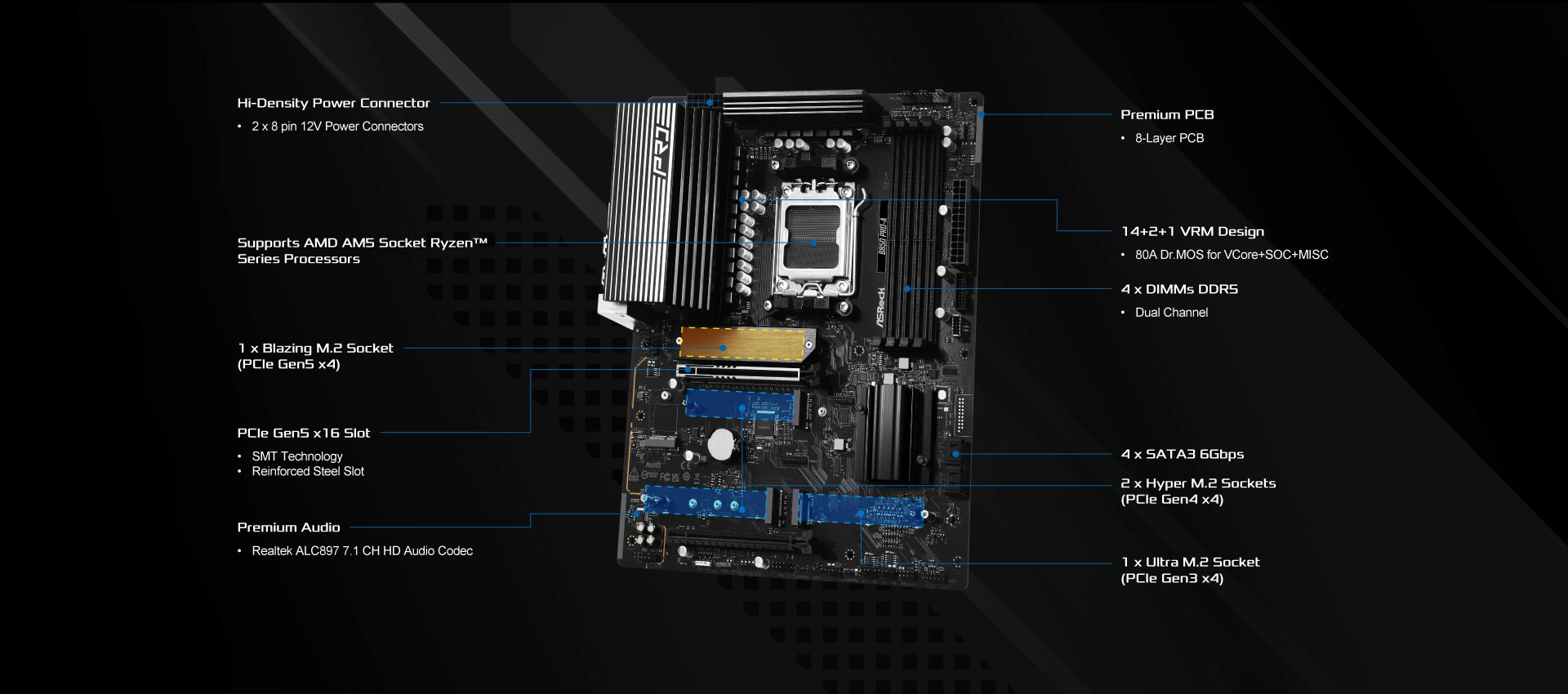 Hi-Density Power Connector
• 2 x 8 pin 12V Power Connectors

Supports AMD AM5 Socket Ryzen™ Series Processors

1 x Blazing M.2 Socket (PCIe Gen5 x4)

PCIe Gen5 x16 Slot
• SMT Technology
• Reinforced Steel Slot

Premium Audio
• Realtek ALC897 7.1 CH HD Audio Codec

PRO

B850 PRO-A

ASRock

Premium PCB
• 8-Layer PCB

14+2+1 VRM Design
• 80A Dr.MOS for VCore+SOC+MISC

4 x DIMMs DDR5
• Dual Channel

4 x SATA3 6Gbps

2 x Hyper M.2 Sockets (PCIe Gen4 x4)

1 x Ultra M.2 Socket (PCIe Gen3 x4)