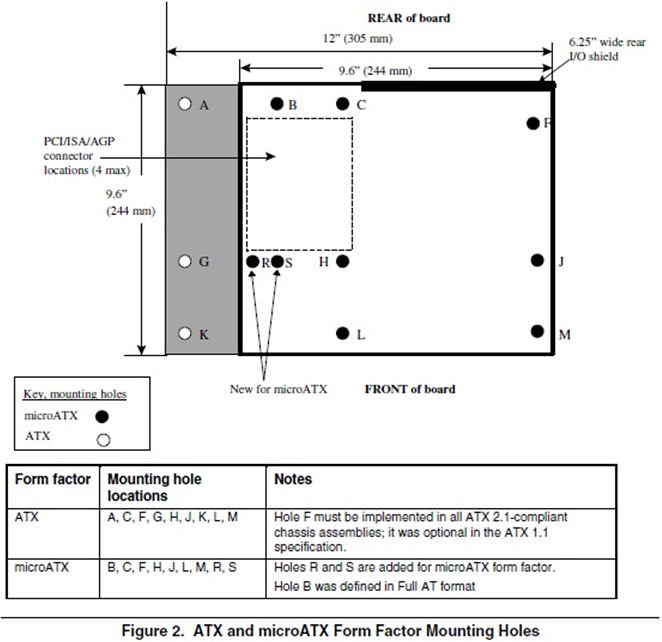 REAR of board

12" (305 mm)

6.25" wide rear I/O shield

9.6" (244 mm)

A

B

C

F

PCI/ISA/AGP connector locations (4 max)

9.6" (244 mm)

G

R

S

H

J

K

L

M

New for microATX

FRONT of board

Key, mounting holes
microATX
ATX

| Form factor | Mounting hole locations | Notes |
|---|---|---|
| ATX | A, C, F, G, H, J, K, L, M | Hole F must be implemented in all ATX 2.1-compliant chassis assemblies; it was optional in the ATX 1.1 specification. |
| microATX | B, C, F, H, J, L, M, R, S | Holes R and S are added for microATX form factor. Hole B was defined in Full AT format |

Figure 2. ATX and microATX Form Factor Mounting Holes