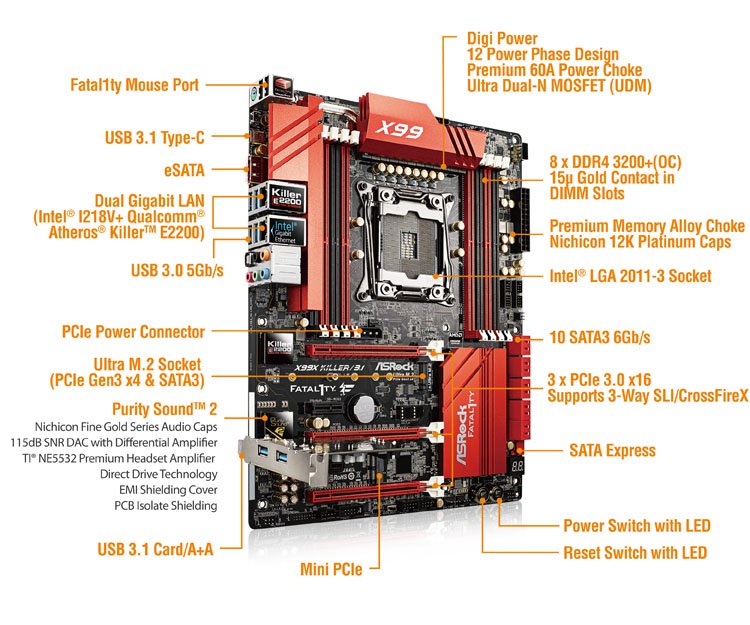 Fatal1ty Mouse Port

USB 3.1 Type-C

eSATA

Dual Gigabit LAN (Intel® I218V+ Qualcomm® Atheros® Killer™ E2200)

USB 3.0 5Gb/s

PCIe Power Connector

Ultra M.2 Socket (PCIe Gen3 x4 & SATA3)

Purity Sound™ 2
Nichicon Fine Gold Series Audio Caps
115dB SNR DAC with Differential Amplifier
TI® NE5532 Premium Headset Amplifier
Direct Drive Technology
EMI Shielding Cover
PCB Isolate Shielding

USB 3.1 Card/A+A

Mini PCIe

Digi Power
12 Power Phase Design
Premium 60A Power Choke
Ultra Dual-N MOSFET (UDM)

8 x DDR4 3200+(OC)
15μ Gold Contact in DIMM Slots

Premium Memory Alloy Choke
Nichicon 12K Platinum Caps

Intel® LGA 2011-3 Socket

10 SATA3 6Gb/s

3 x PCIe 3.0 x16
Supports 3-Way SLI/CrossFireX

SATA Express

Power Switch with LED

Reset Switch with LED

X99

Killer E2200

Intel Gigabit Ethernet

Killer E2200

X99X KILLER/3.1

ASRock

FATAL1TY

ASRock FATAL1TY